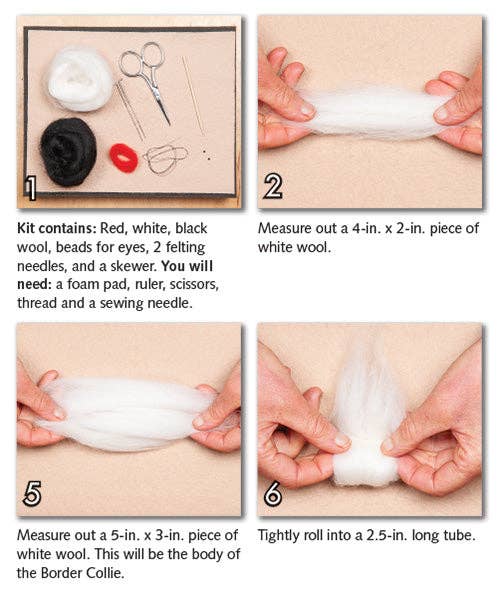 1

Kit contains: Red, white, black wool, beads for eyes, 2 felting needles, and a skewer. You will need: a foam pad, ruler, scissors, thread and a sewing needle.

2

Measure out a 4-in. x 2-in. piece of white wool.

5

Measure out a 5-in. x 3-in. piece of white wool. This will be the body of the Border Collie.

6

Tightly roll into a 2.5-in. long tube.