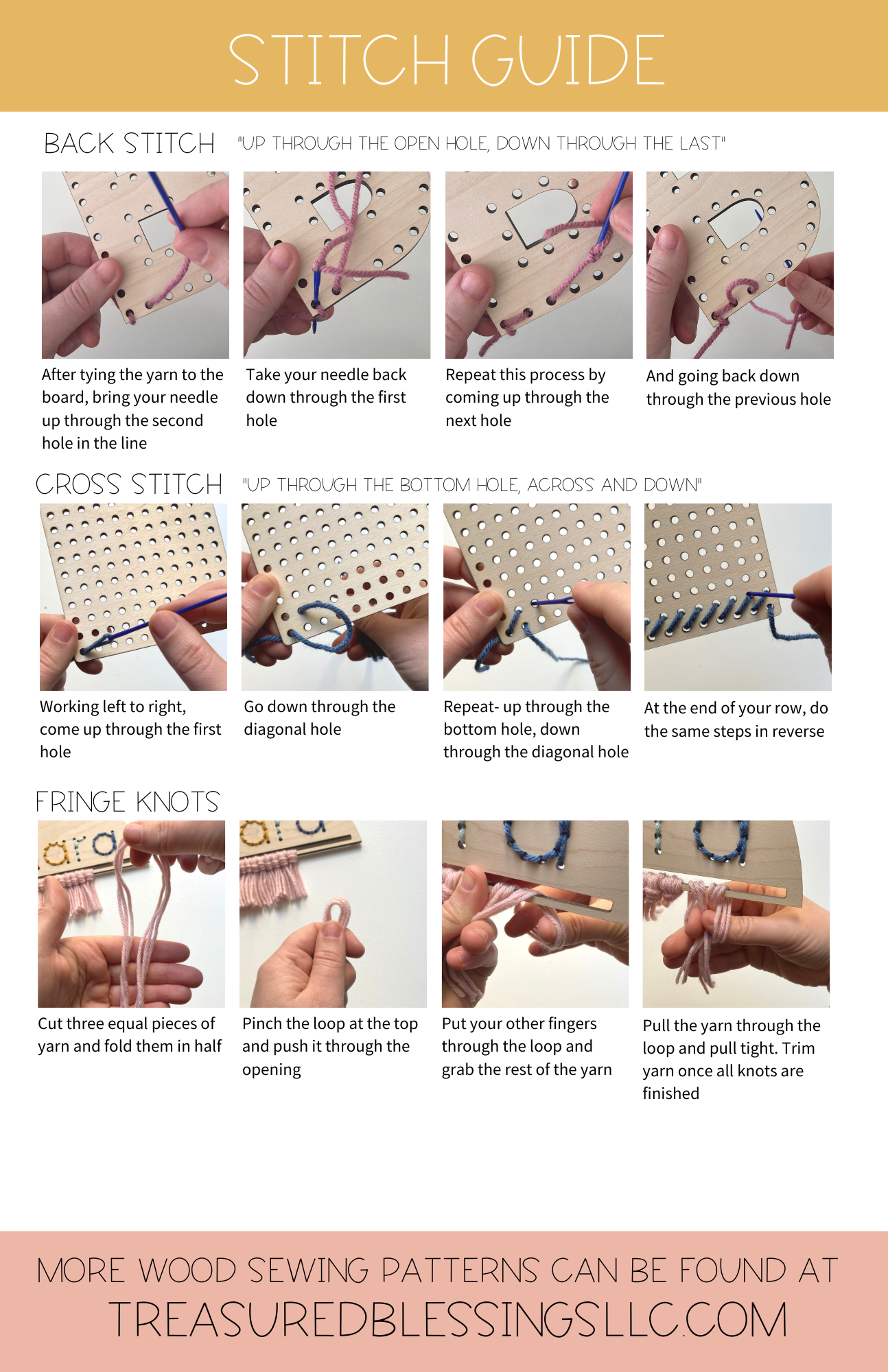 STITCH GUIDE

BACK STITCH "UP THROUGH THE OPEN HOLE, DOWN THROUGH THE LAST"

After tying the yarn to the board, bring your needle up through the second hole in the line

Take your needle back down through the first hole

Repeat this process by coming up through the next hole

And going back down through the previous hole

CROSS STITCH "UP THROUGH THE BOTTOM HOLE, ACROSS AND DOWN"

Working left to right, come up through the first hole

Go down through the diagonal hole

Repeat- up through the bottom hole, down through the diagonal hole

At the end of your row, do the same steps in reverse

FRINGE KNOTS

Cut three equal pieces of yarn and fold them in half

Pinch the loop at the top and push it through the opening

Put your other fingers through the loop and grab the rest of the yarn

Pull the yarn through the loop and pull tight. Trim yarn once all knots are finished

MORE WOOD SEWING PATTERNS CAN BE FOUND AT
TREASUREDBLESSINGSLLC.COM