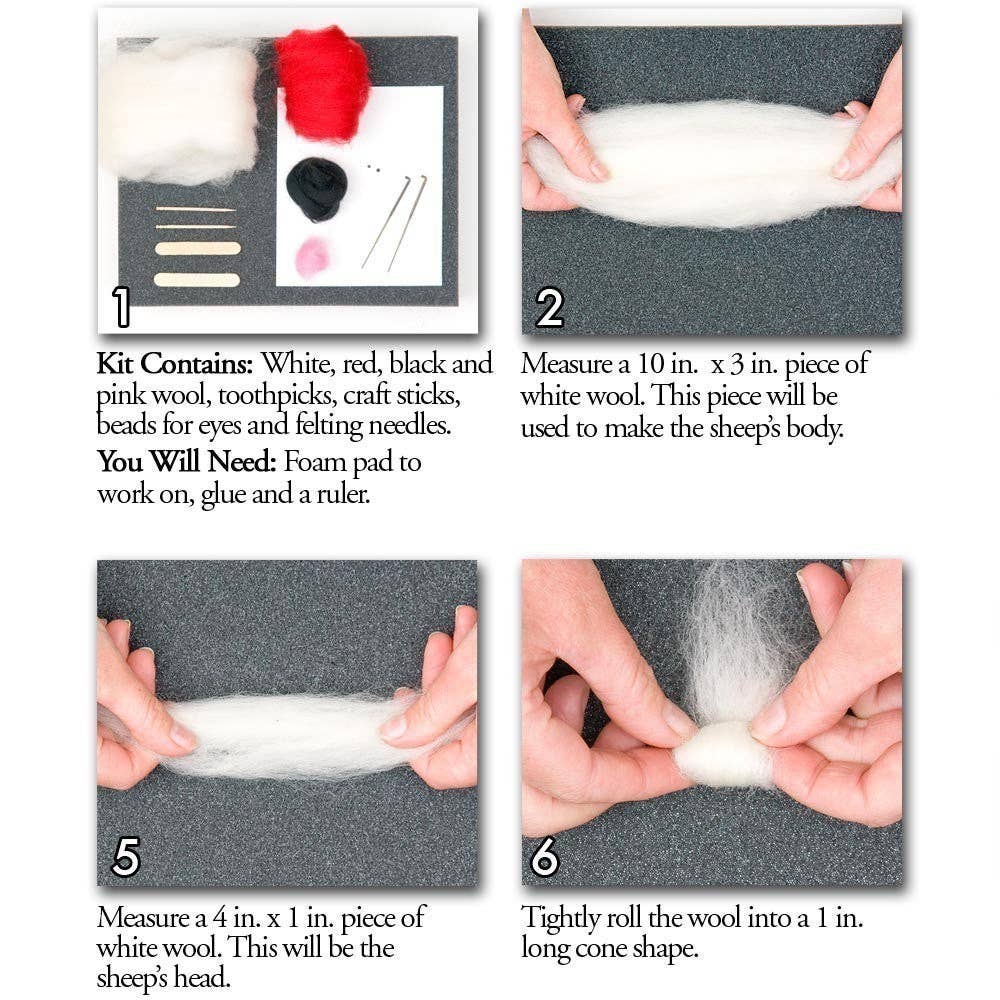 1

Kit Contains: White, red, black and pink wool, toothpicks, craft sticks, beads for eyes and felting needles.

You Will Need: Foam pad to work on, glue and a ruler.

2

Measure a 10 in. x 3 in. piece of white wool. This piece will be used to make the sheep's body.

5

Measure a 4 in. x 1 in. piece of white wool. This will be the sheep's head.

6

Tightly roll the wool into a 1 in. long cone shape.