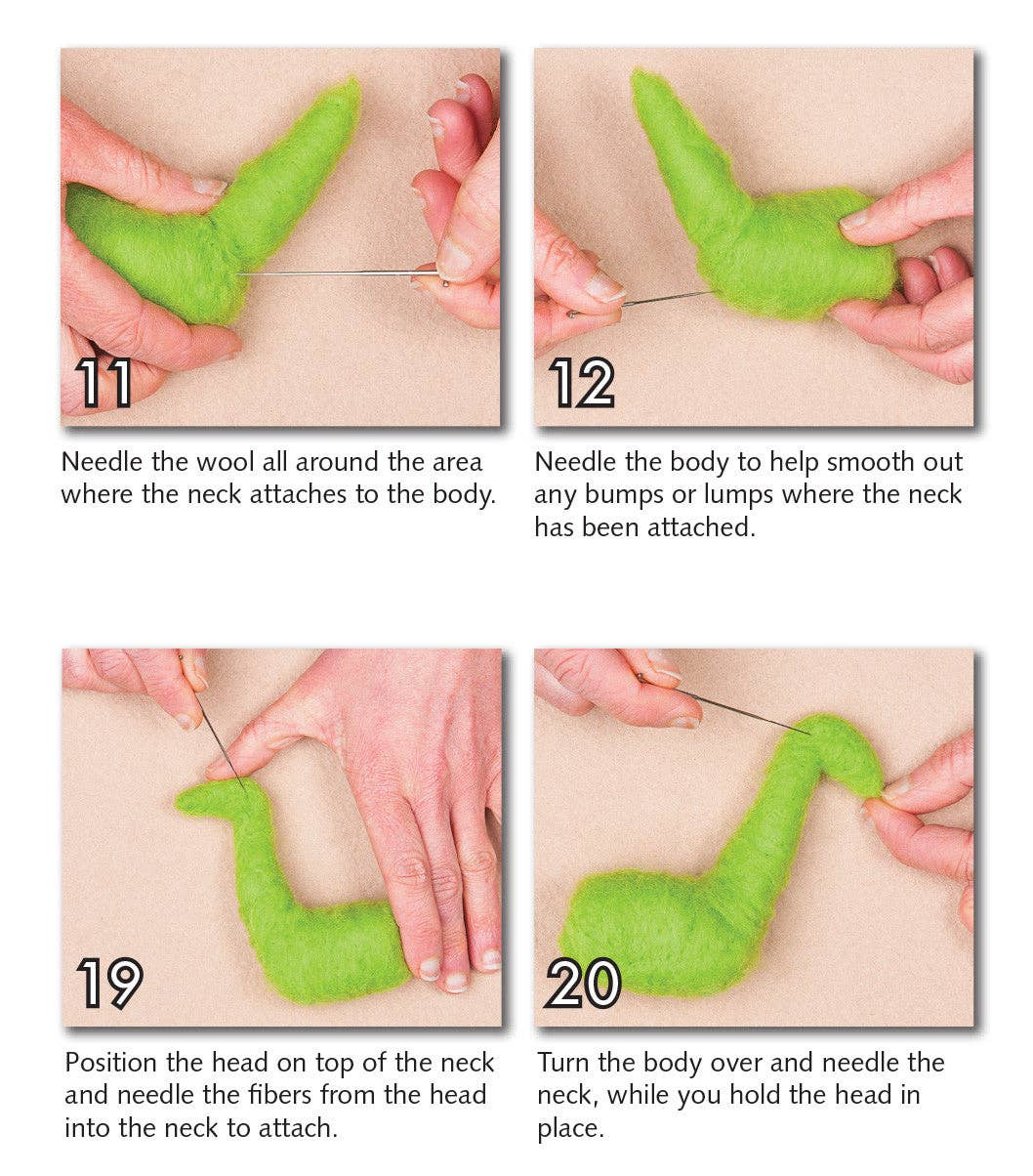 11

Needle the wool all around the area where the neck attaches to the body.

12

Needle the body to help smooth out any bumps or lumps where the neck has been attached.

19

Position the head on top of the neck and needle the fibers from the head into the neck to attach.

20

Turn the body over and needle the neck, while you hold the head in place.