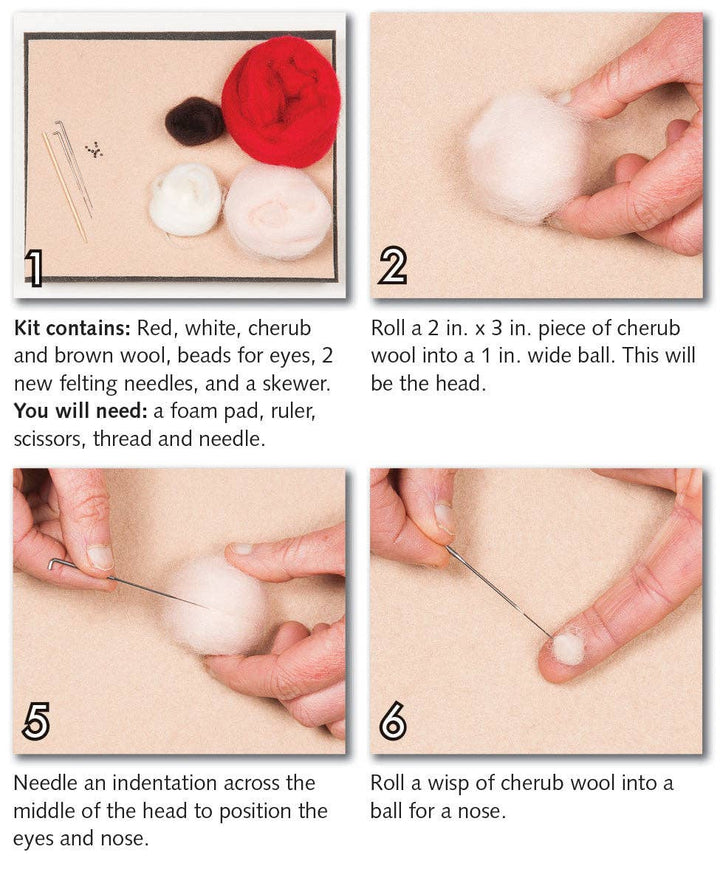 1

Kit contains: Red, white, cherub and brown wool, beads for eyes, 2 new felting needles, and a skewer. You will need: a foam pad, ruler, scissors, thread and needle.

2

Roll a 2 in. x 3 in. piece of cherub wool into a 1 in. wide ball. This will be the head.

5

Needle an indentation across the middle of the head to position the eyes and nose.

6

Roll a wisp of cherub wool into a ball for a nose.