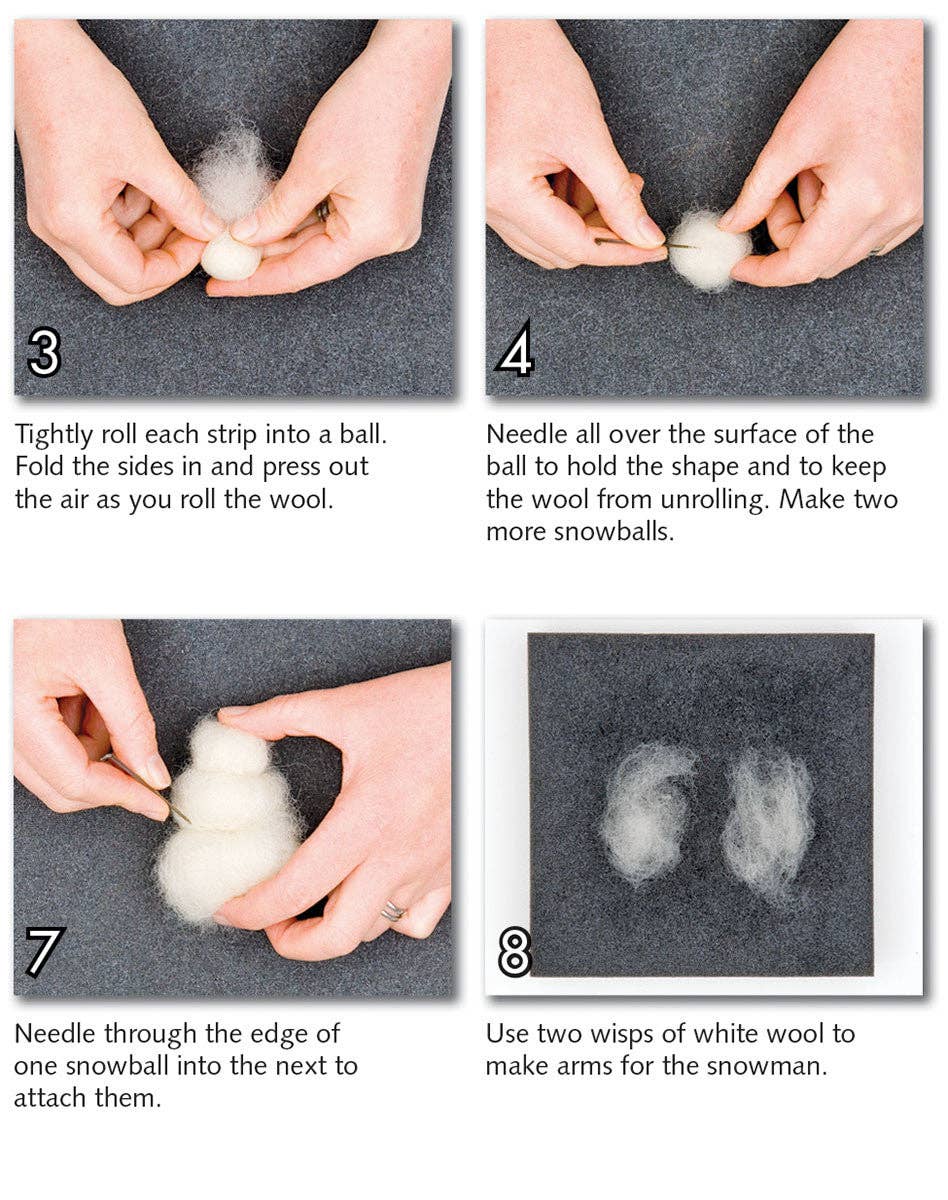 3

Tightly roll each strip into a ball. Fold the sides in and press out the air as you roll the wool.

4

Needle all over the surface of the ball to hold the shape and to keep the wool from unrolling. Make two more snowballs.

7

Needle through the edge of one snowball into the next to attach them.

8

Use two wisps of white wool to make arms for the snowman.