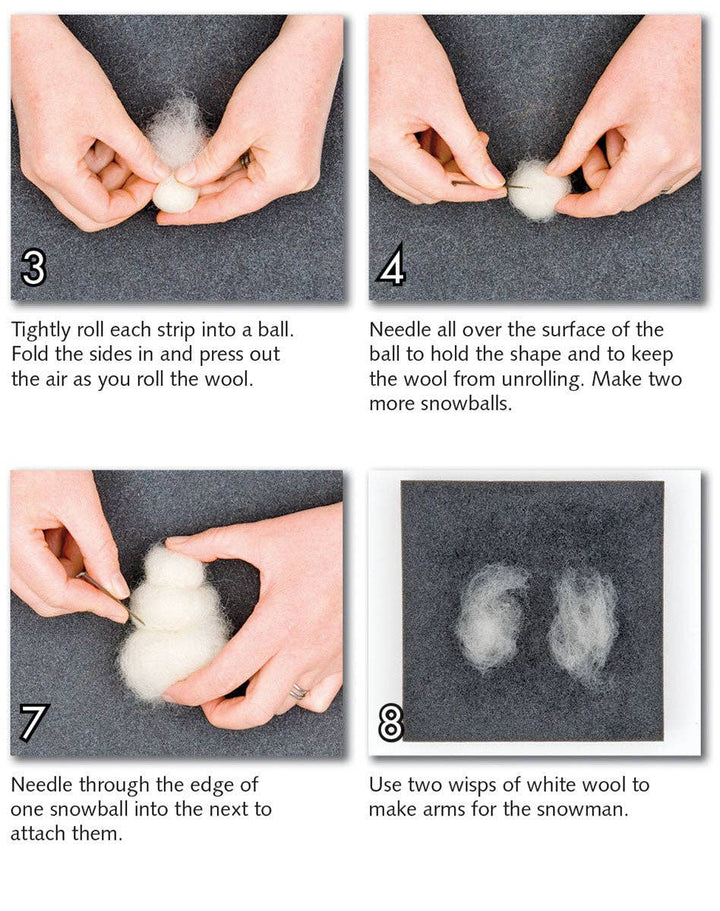 3

Tightly roll each strip into a ball. Fold the sides in and press out the air as you roll the wool.

4

Needle all over the surface of the ball to hold the shape and to keep the wool from unrolling. Make two more snowballs.

7

Needle through the edge of one snowball into the next to attach them.

8

Use two wisps of white wool to make arms for the snowman.