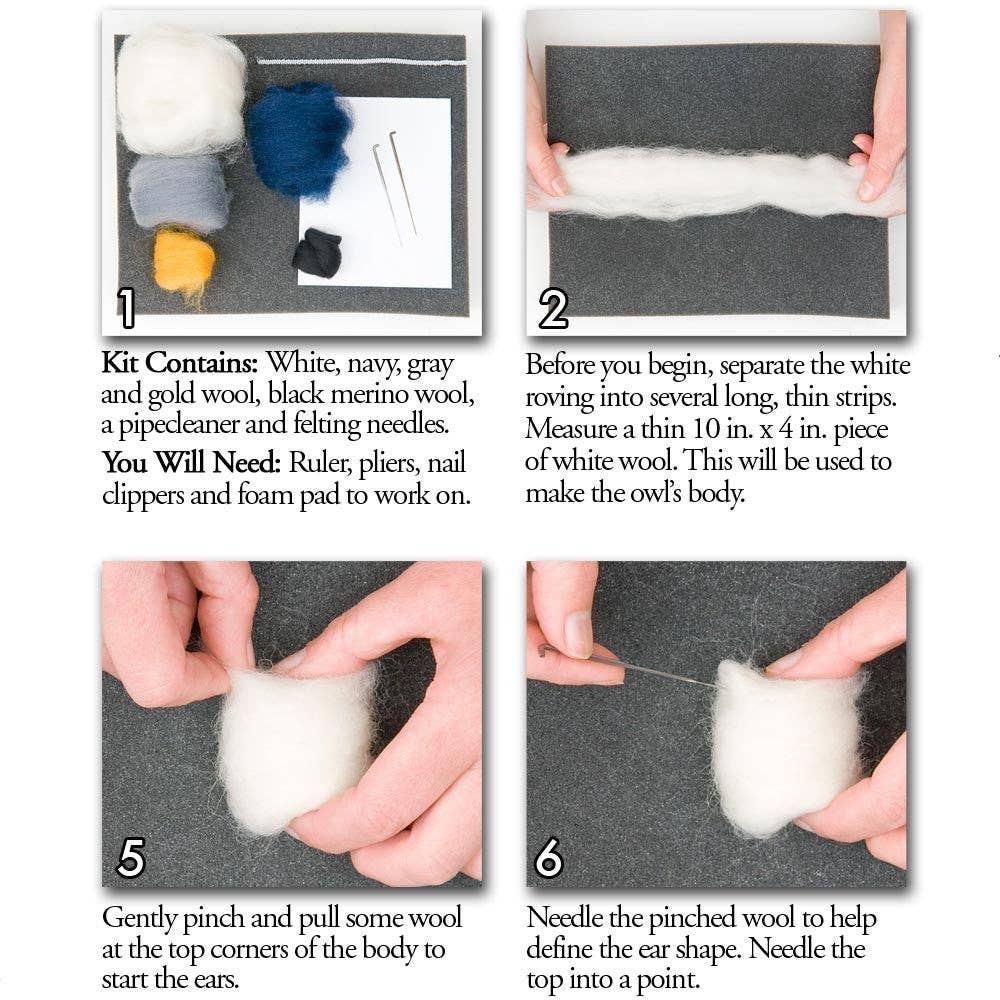 1

Kit Contains: White, navy, gray and gold wool, black merino wool, a pipecleaner and felting needles.

You Will Need: Ruler, pliers, nail clippers and foam pad to work on.

2

Before you begin, separate the white roving into several long, thin strips. Measure a thin 10 in. x 4 in. piece of white wool. This will be used to make the owl's body.

5

Gently pinch and pull some wool at the top corners of the body to start the ears.

6

Needle the pinched wool to help define the ear shape. Needle the top into a point.